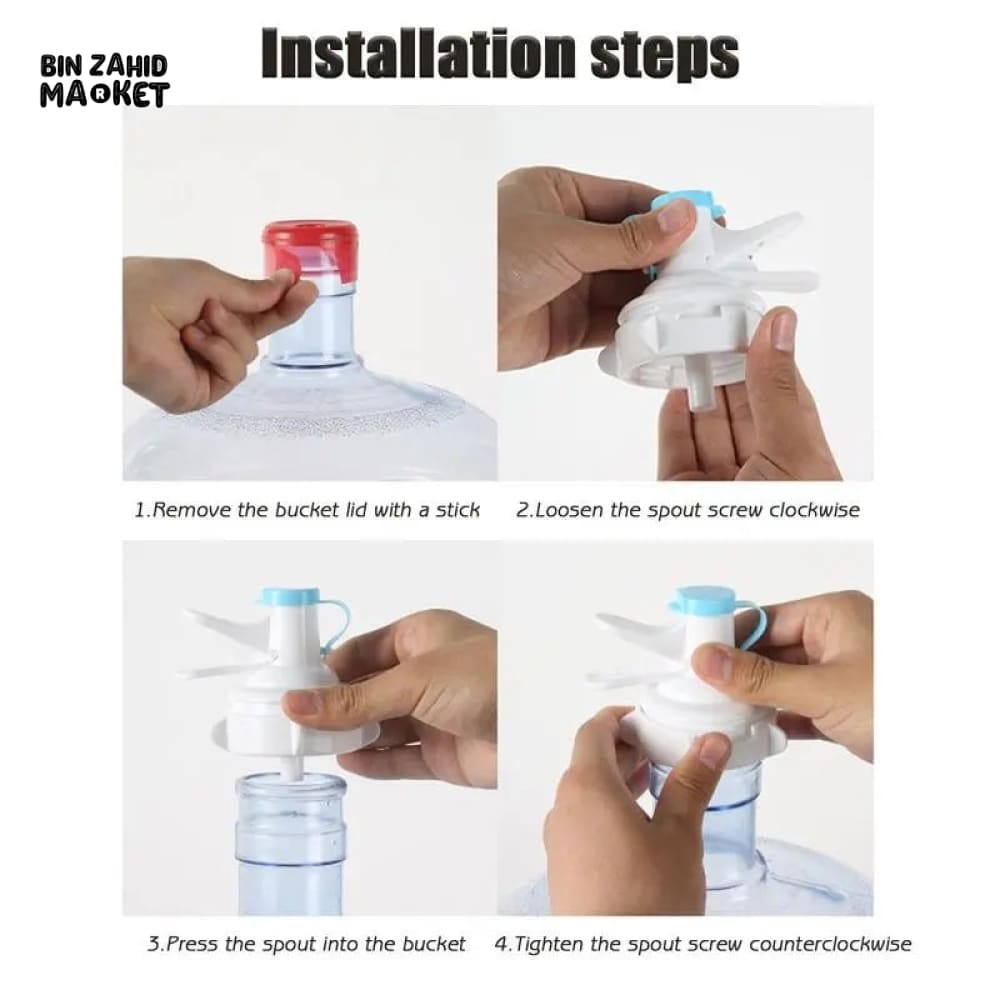 BIN ZAHID MARKET

Installation steps

1.Remove the bucket lid with a stick

2.Loosen the spout screw clockwise

3.Press the spout into the bucket

4.Tighten the spout screw counterclockwise